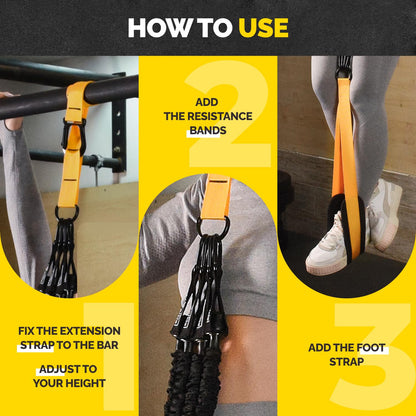 HOW TO USE

1

FIX THE EXTENSION STRAP TO THE BAR

ADJUST TO YOUR HEIGHT

2

ADD THE RESISTANCE BANDS

3

ADD THE FOOT STRAP