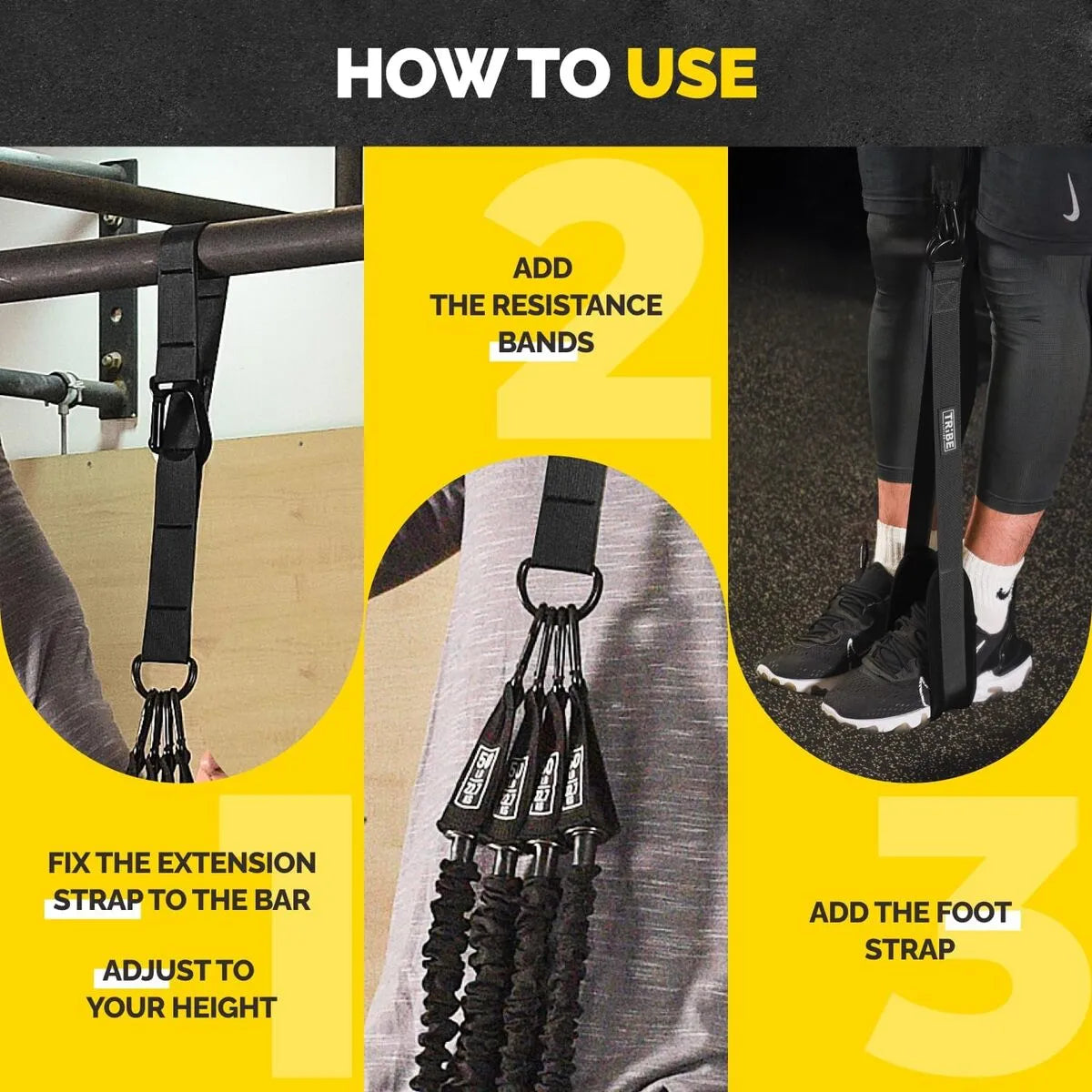 HOW TO USE

1

FIX THE EXTENSION STRAP TO THE BAR

ADJUST TO YOUR HEIGHT

2

ADD THE RESISTANCE BANDS

TRIBE

TRIBE TRIBE TRIBE TRIBE

3

ADD THE FOOT STRAP